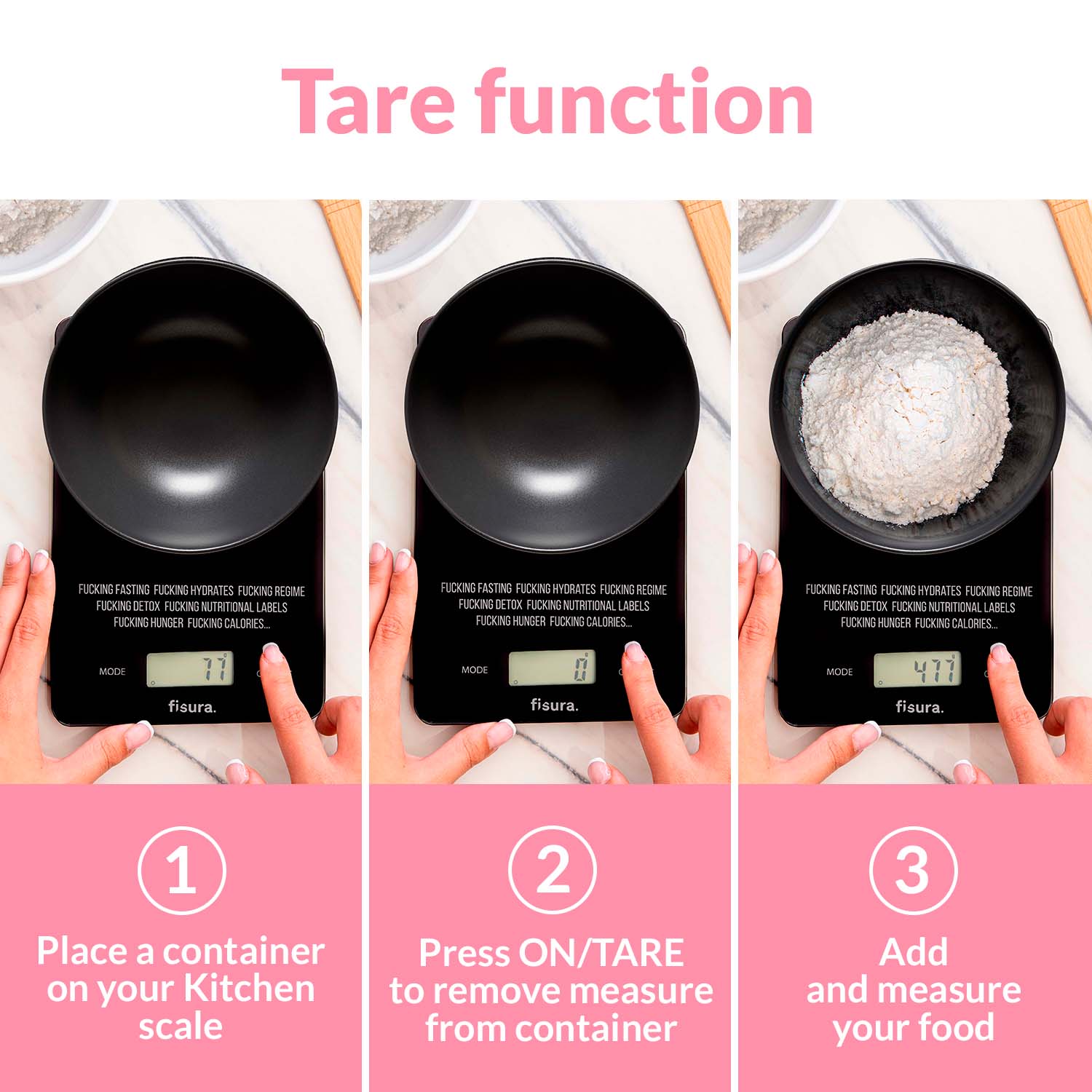 Tare function

FUCKING FASTING FUCKING HYDRATES FUCKING REGIME
FUCKING DETOX FUCKING NUTRITIONAL LABELS
FUCKING HUNGER FUCKING CALORIES...

MODE 77

fisura.

FUCKING FASTING FUCKING HYDRATES FUCKING REGIME
FUCKING DETOX FUCKING NUTRITIONAL LABELS
FUCKING HUNGER FUCKING CALORIES...

MODE 0

fisura.

FUCKING FASTING FUCKING HYDRATES FUCKING REGIME
FUCKING DETOX FUCKING NUTRITIONAL LABELS
FUCKING HUNGER FUCKING CALORIES...

MODE 477

fisura.

1
Place a container on your Kitchen scale

2
Press ON/TARE to remove measure from container

3
Add and measure your food